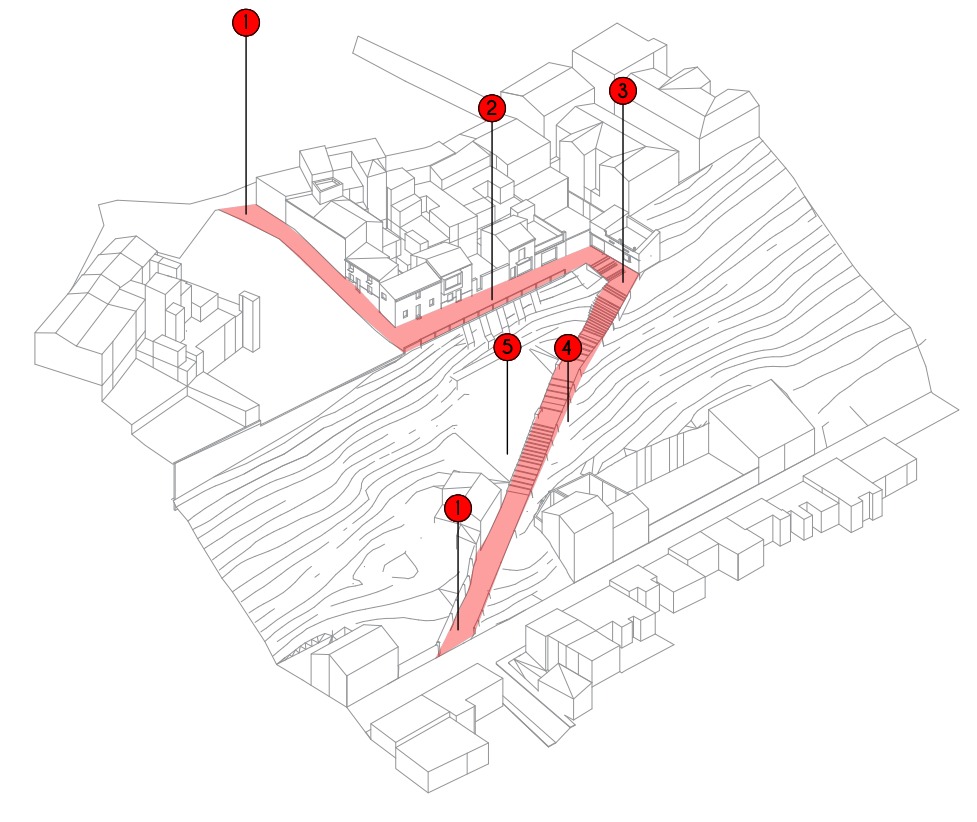 1
2
3
5
4
1